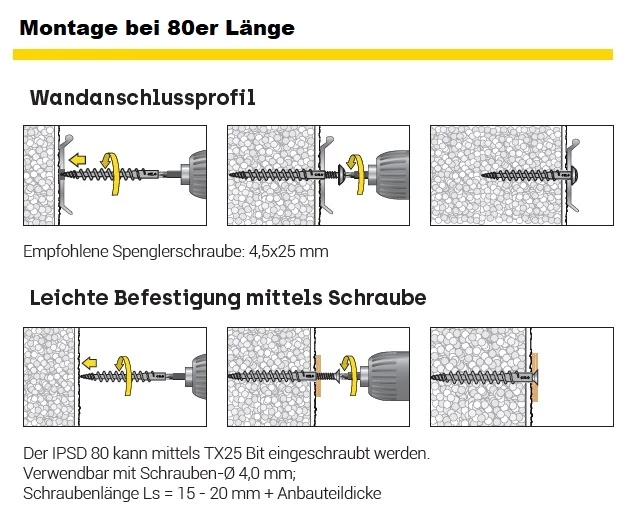 Montage bei 80er Länge

Wandanschlussprofil

Empfohlene Spenglerschraube: 4,5x25 mm

Leichte Befestigung mittels Schraube

Der IPSD 80 kann mittels TX25 Bit eingeschraubt werden.
Verwendbar mit Schrauben-Ø 4,0 mm;
Schraubenlänge Ls = 15 - 20 mm + Anbauteildicke