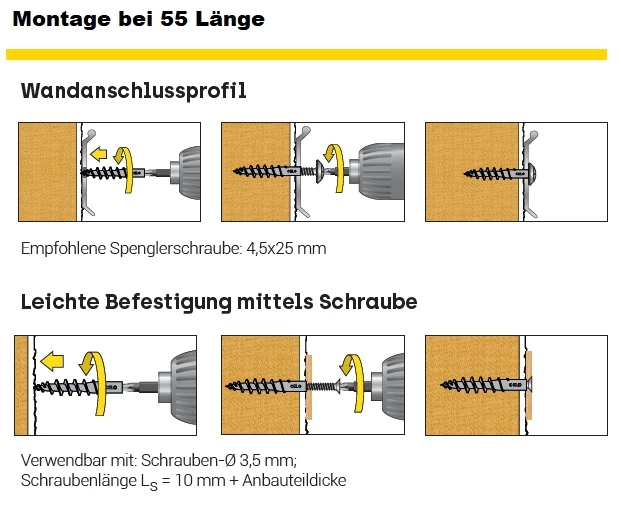 Montage bei 55 Länge

Wandanschlussprofil

Empfohlene Spenglerschraube: 4,5x25 mm

Leichte Befestigung mittels Schraube

Verwendbar mit: Schrauben-Ø 3,5 mm;
Schraubenlänge $L_S$ = 10 mm + Anbauteildicke