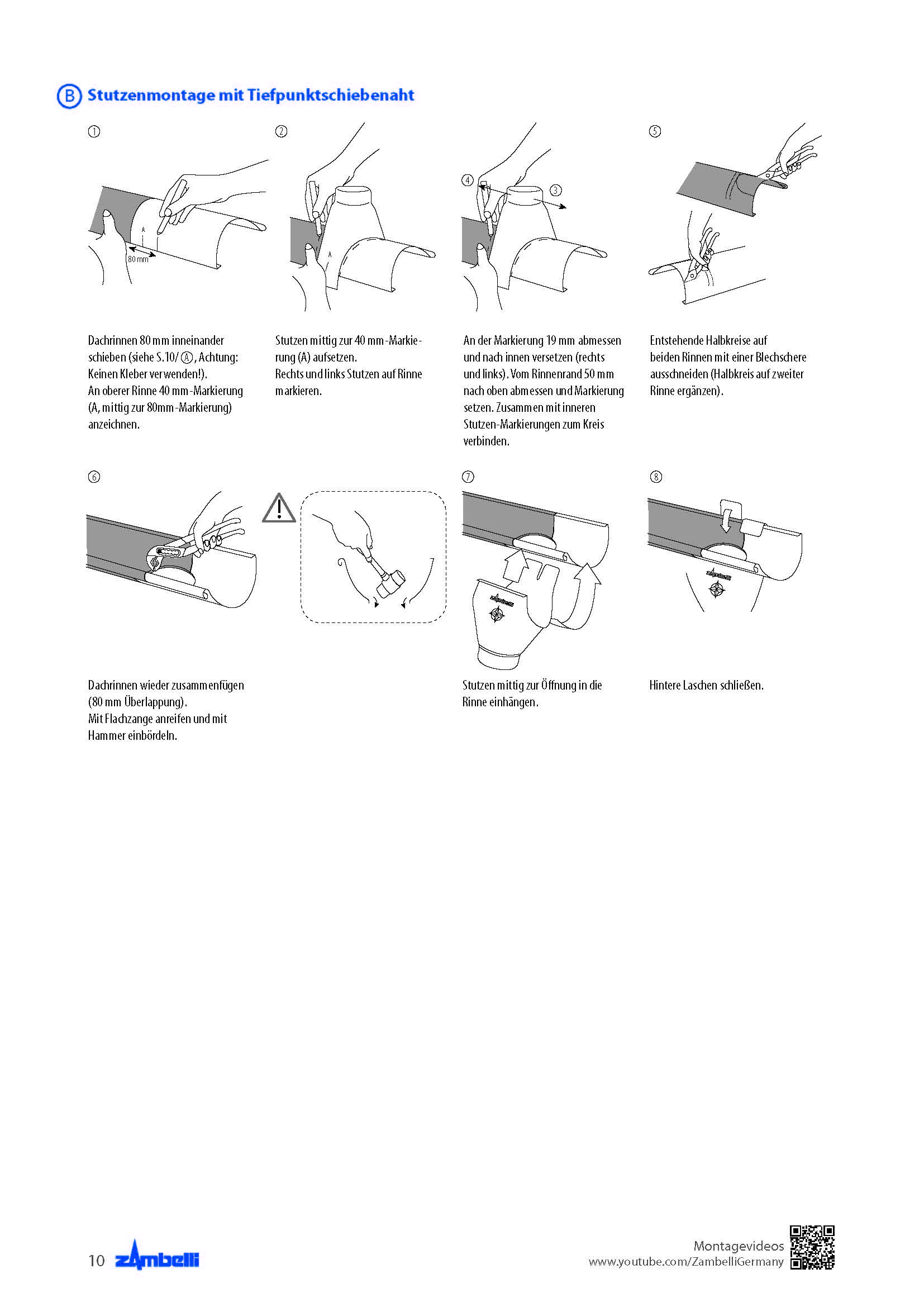 Ⓑ Stutzenmontage mit Tiefpunktschiebenaht

①

A

80 mm

Dachrinnen 80 mm inneinander schieben (siehe S.10/Ⓐ, Achtung: Keinen Kleber verwenden!). An oberer Rinne 40 mm-Markierung (A, mittig zur 80mm-Markierung) anzeichnen.

②

A

Stutzen mittig zur 40 mm-Markierung (A) aufsetzen. Rechts und links Stutzen auf Rinne markieren.

④ ③

An der Markierung 19 mm abmessen und nach innen versetzen (rechts und links). Vom Rinnenrand 50 mm nach oben abmessen und Markierung setzen. Zusammen mit inneren Stutzen-Markierungen zum Kreis verbinden.

⑤

Entstehende Halbkreise auf beiden Rinnen mit einer Blechschere ausschneiden (Halbkreis auf zweiter Rinne ergänzen).

⑥

Dachrinnen wieder zusammenfügen (80 mm Überlappung). Mit Flachzange anreifen und mit Hammer einbördeln.

⑦

zambelli

Stutzen mittig zur Öffnung in die Rinne einhängen.

⑧

zambelli

Hintere Laschen schließen.

10 zambelli

Montagevideos
www.youtube.com/ZambelliGermany